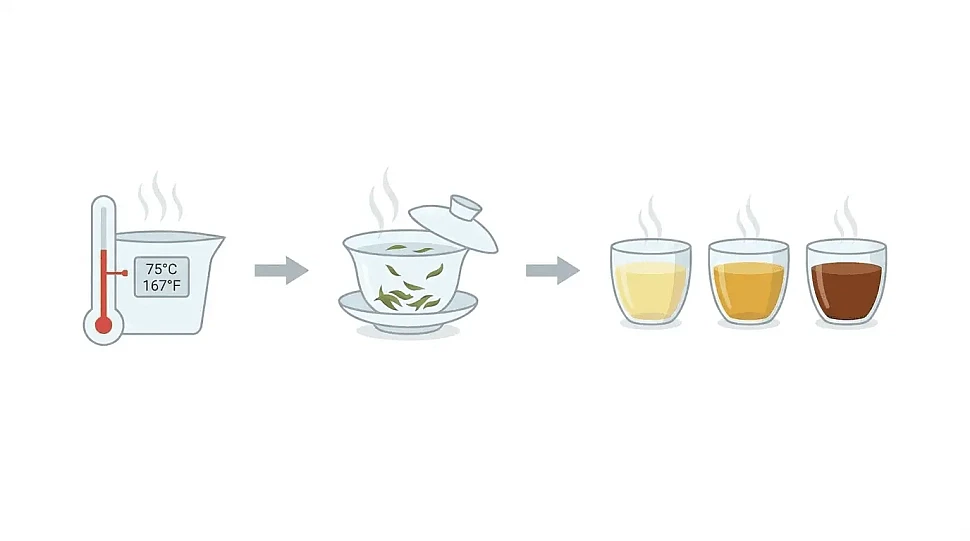 75°C
167°F